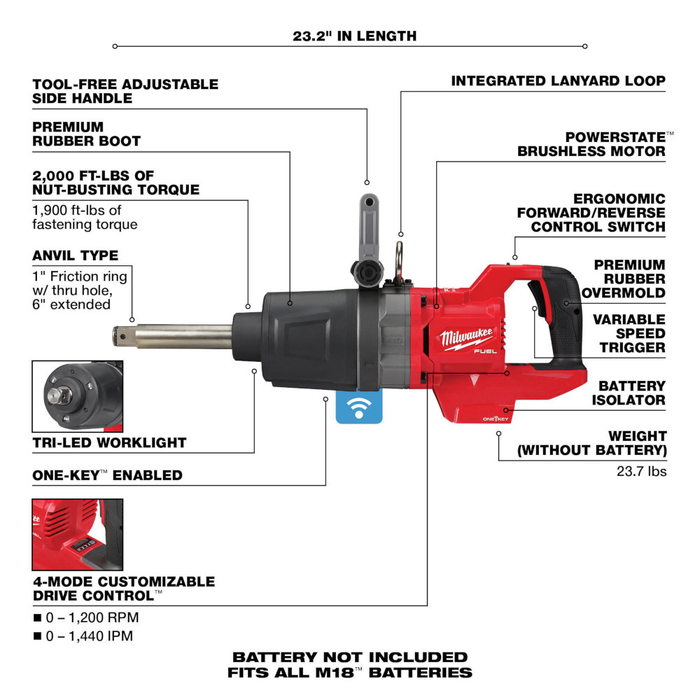 23.2" IN LENGTH

TOOL-FREE ADJUSTABLE SIDE HANDLE

PREMIUM RUBBER BOOT

2,000 FT-LBS OF NUT-BUSTING TORQUE

1,900 ft-lbs of fastening torque

ANVIL TYPE

1" Friction ring w/ thru hole, 6" extended

TRI-LED WORKLIGHT

ONE-KEY™ ENABLED

4-MODE CUSTOMIZABLE DRIVE CONTROL™

■ 0 – 1,200 RPM

■ 0 – 1,440 IPM

INTEGRATED LANYARD LOOP

POWERSTATE™ BRUSHLESS MOTOR

ERGONOMIC FORWARD/REVERSE CONTROL SWITCH

PREMIUM RUBBER OVERMOLD

VARIABLE SPEED TRIGGER

BATTERY ISOLATOR

WEIGHT (WITHOUT BATTERY)

23.7 lbs

Milwaukee

FUEL

ONE-KEY

BATTERY NOT INCLUDED
FITS ALL M18™ BATTERIES