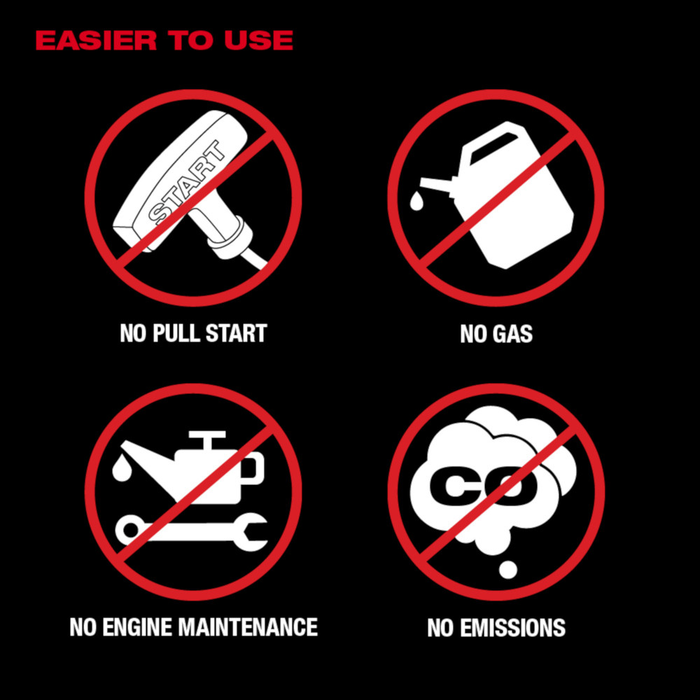 EASIER TO USE

START

NO PULL START

NO GAS

NO ENGINE MAINTENANCE

CO

NO EMISSIONS