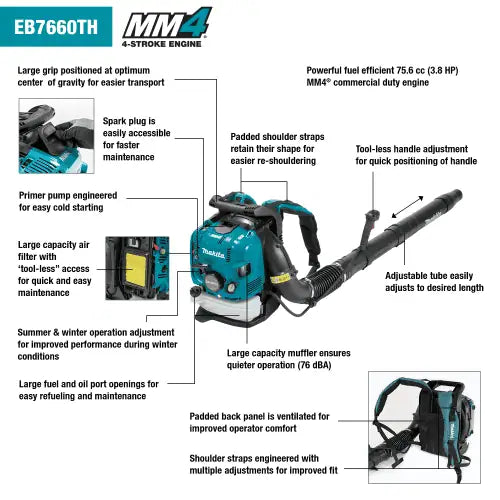 EB7660TH

MM4
4-STROKE ENGINE

Large grip positioned at optimum center of gravity for easier transport

Powerful fuel efficient 75.6 cc (3.8 HP) MM4® commercial duty engine

Spark plug is easily accessible for faster maintenance

Padded shoulder straps retain their shape for easier re-shouldering

Tool-less handle adjustment for quick positioning of handle

Primer pump engineered for easy cold starting

Large capacity air filter with 'tool-less" access for quick and easy maintenance

makita

Adjustable tube easily adjusts to desired length

Summer & winter operation adjustment for improved performance during winter conditions

Large capacity muffler ensures quieter operation (76 dBA)

Large fuel and oil port openings for easy refueling and maintenance

Padded back panel is ventilated for improved operator comfort

Shoulder straps engineered with multiple adjustments for improved fit

makita